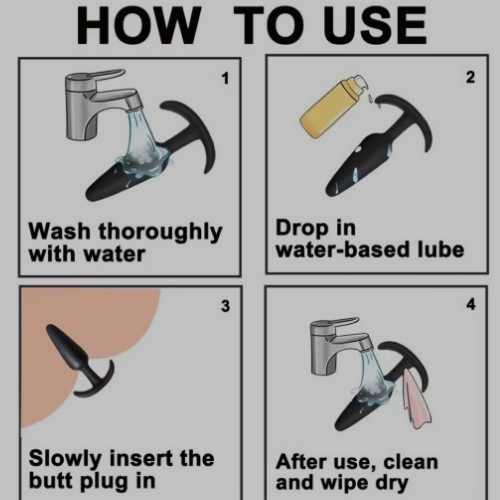 HOW TO USE

1

Wash thoroughly with water

2

Drop in water-based lube

3

Slowly insert the butt plug in

4

After use, clean and wipe dry