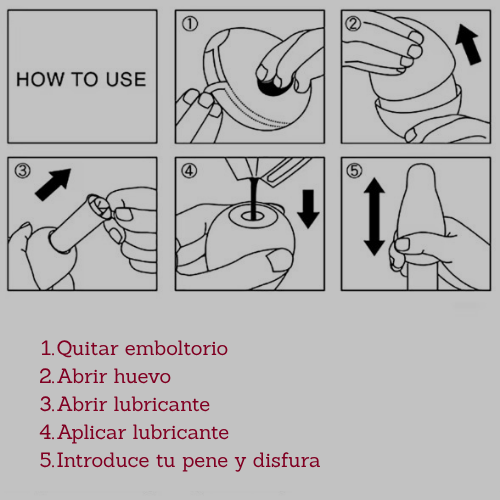 HOW TO USE

①

②

③

④

⑤

1.Quitar emboltorio
2.Abrir huevo
3.Abrir lubricante
4.Aplicar lubricante
5.Introduce tu pene y disfura